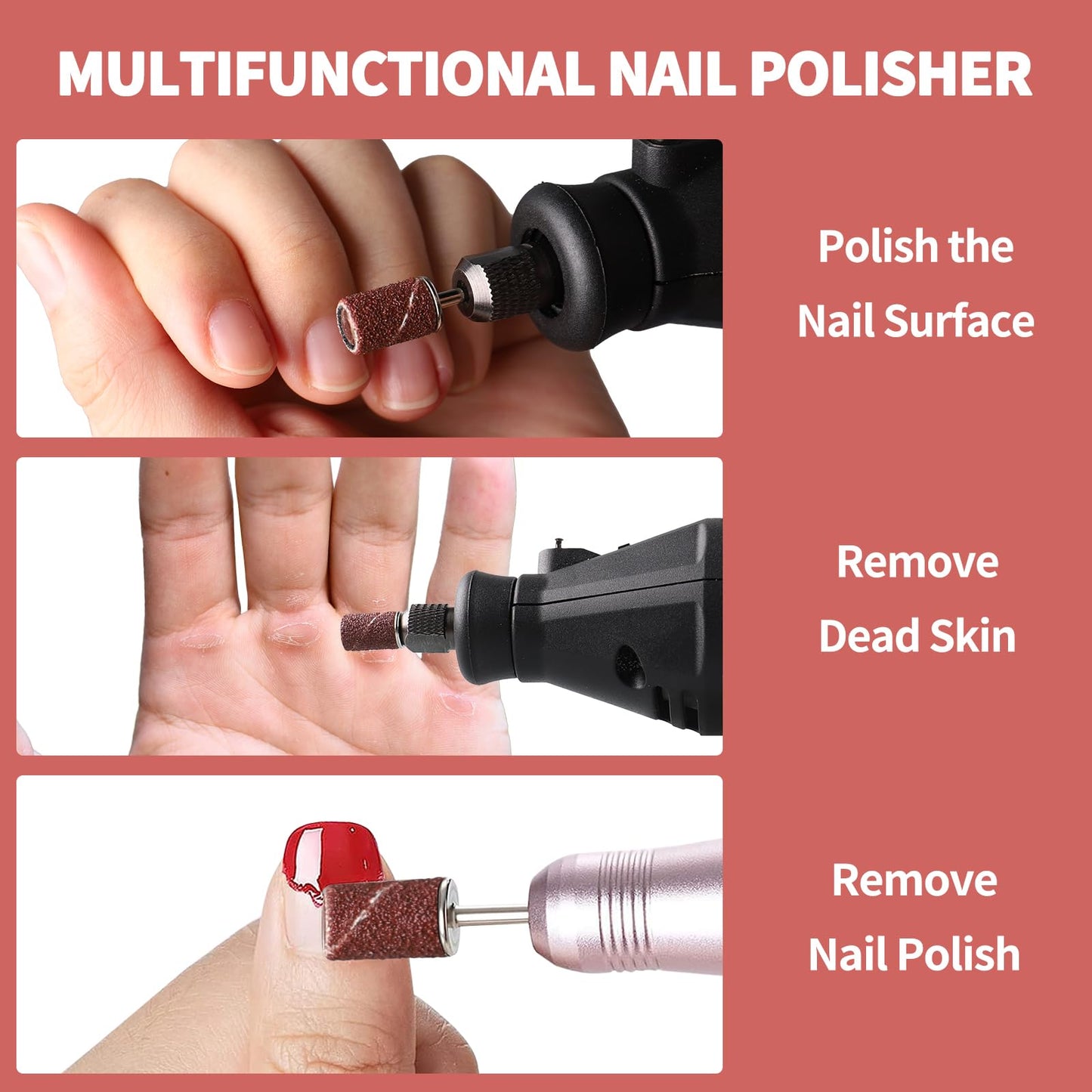 MULTIFUNCTIONAL NAIL POLISHER

Polish the Nail Surface

Remove Dead Skin

Remove Nail Polish