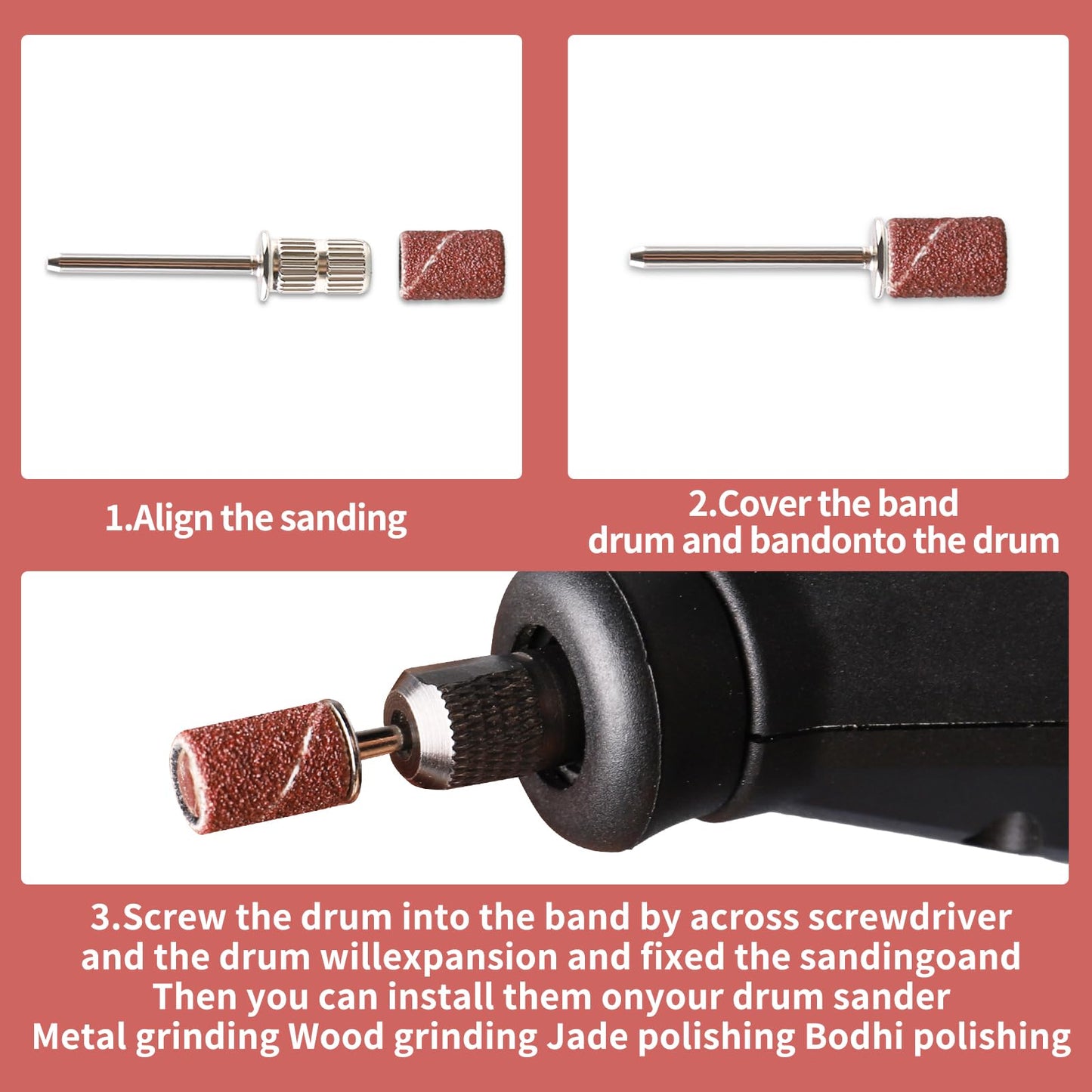 1.Align the sanding

2.Cover the band drum and bandonto the drum

3.Screw the drum into the band by across screwdriver and the drum willexpansion and fixed the sandingoand Then you can install them onyour drum sander Metal grinding Wood grinding Jade polishing Bodhi polishing